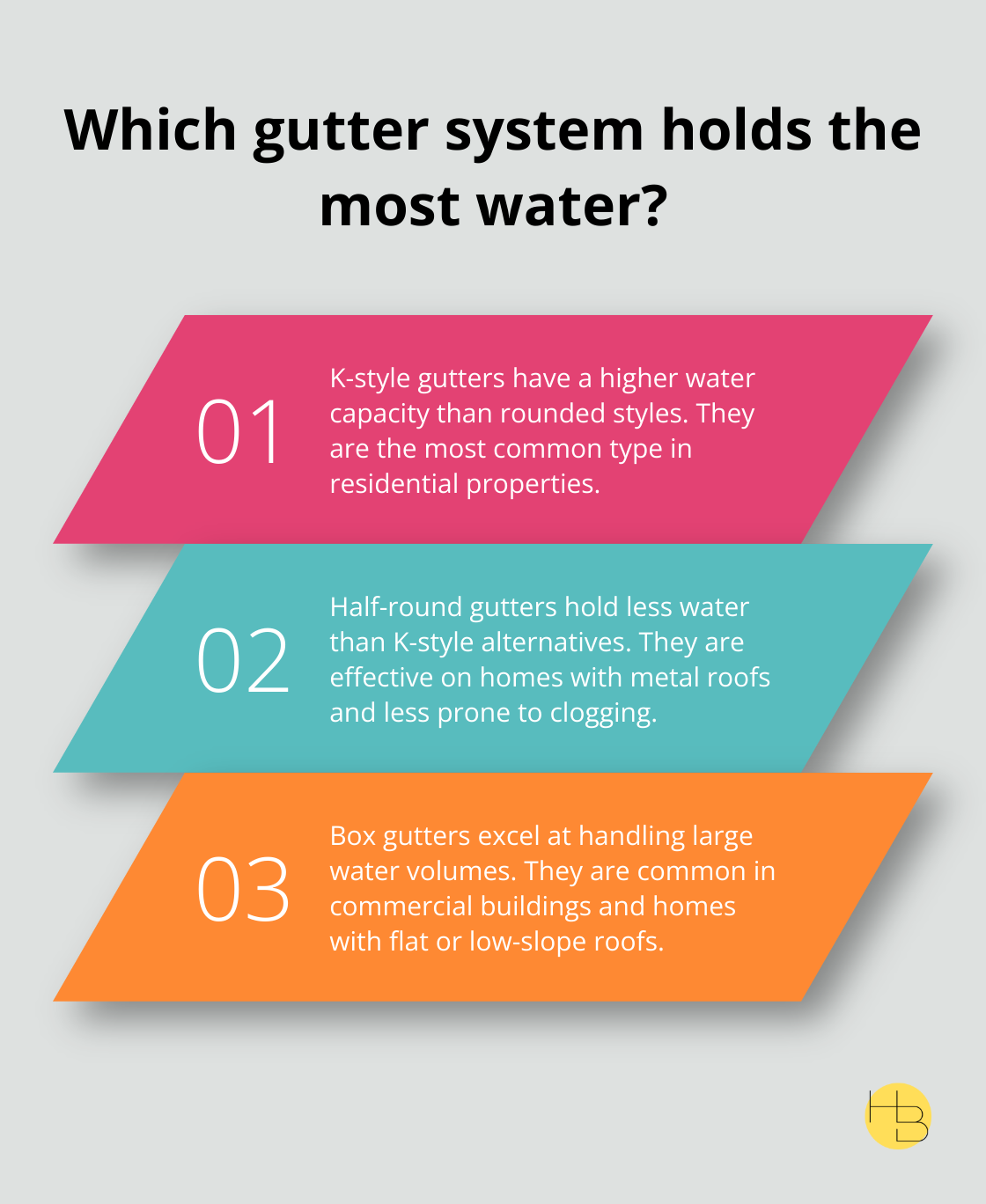 Which gutter system holds the most water?

01

K-style gutters have a higher water capacity than rounded styles. They are the most common type in residential properties.

02

Half-round gutters hold less water than K-style alternatives. They are effective on homes with metal roofs and less prone to clogging.

03

Box gutters excel at handling large water volumes. They are common in commercial buildings and homes with flat or low-slope roofs.

HB